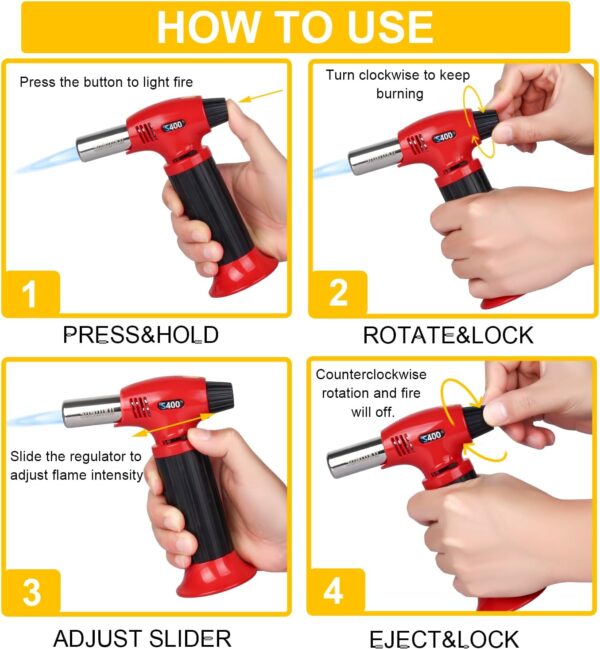 HOW TO USE

Press the button to light fire

S400

1

PRESS&HOLD

Turn clockwise to keep burning

S400

2

ROTATE&LOCK

S400

Slide the regulator to adjust flame intensity

3

ADJUST SLIDER

Counterclockwise rotation and fire will off.

S400

4

EJECT&LOCK